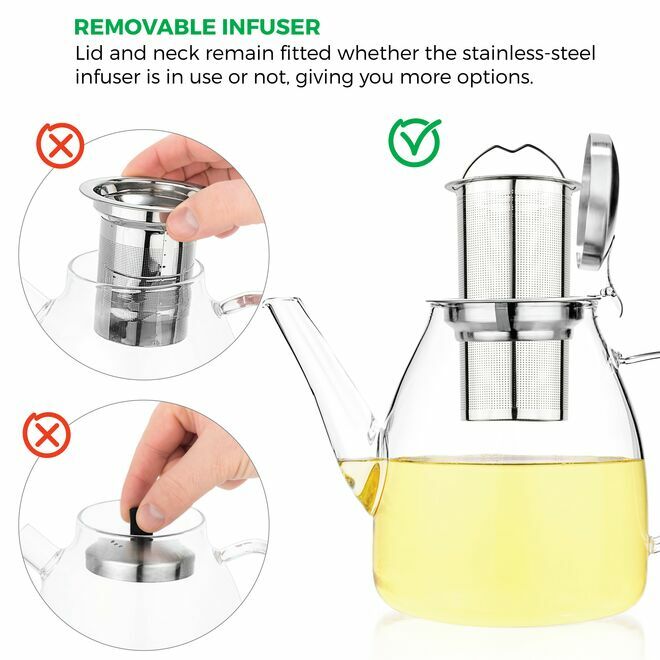 REMOVABLE INFUSER
Lid and neck remain fitted whether the stainless-steel infuser is in use or not, giving you more options.